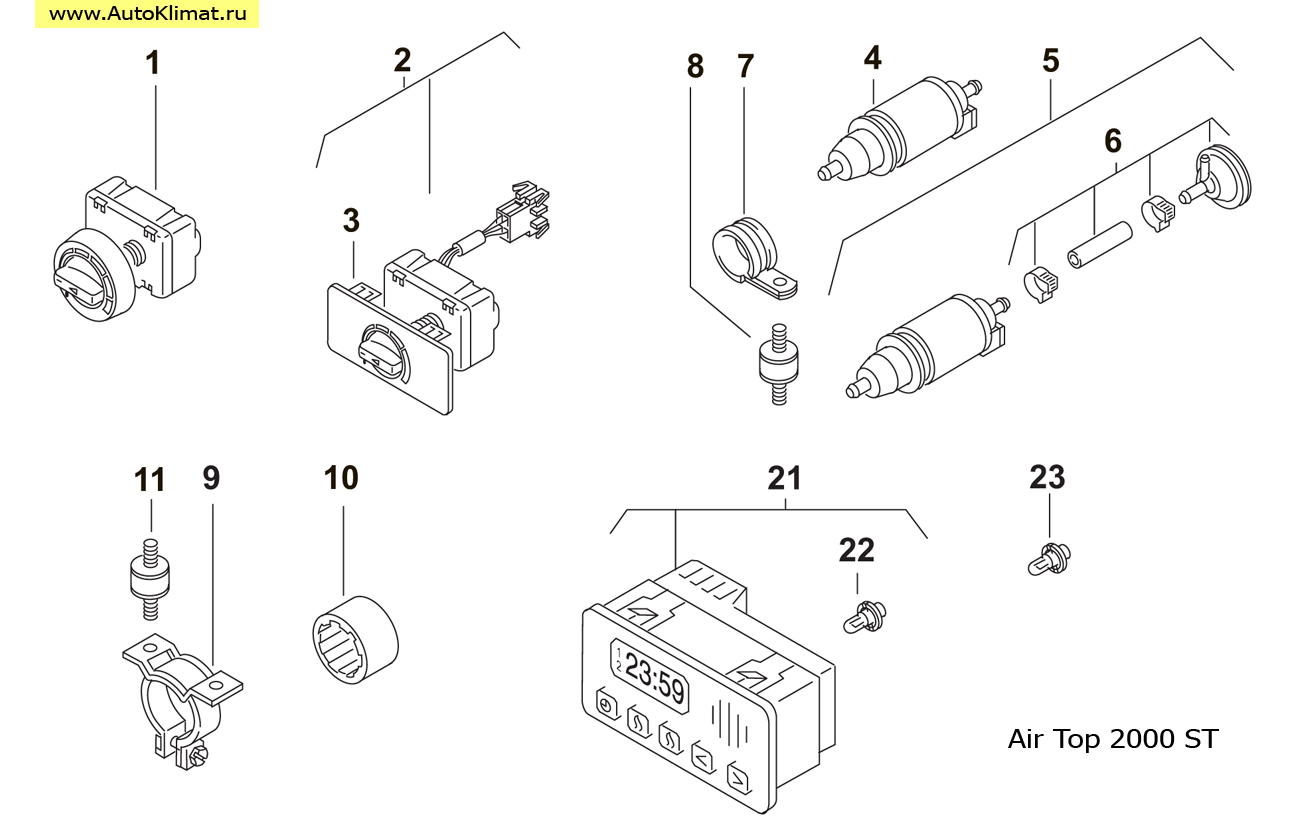 www.AutoKlimat.ru

1

2

3

8

7

4

5

6

11

9

10

21

22

23

1
2
23:59

Air Top 2000 ST