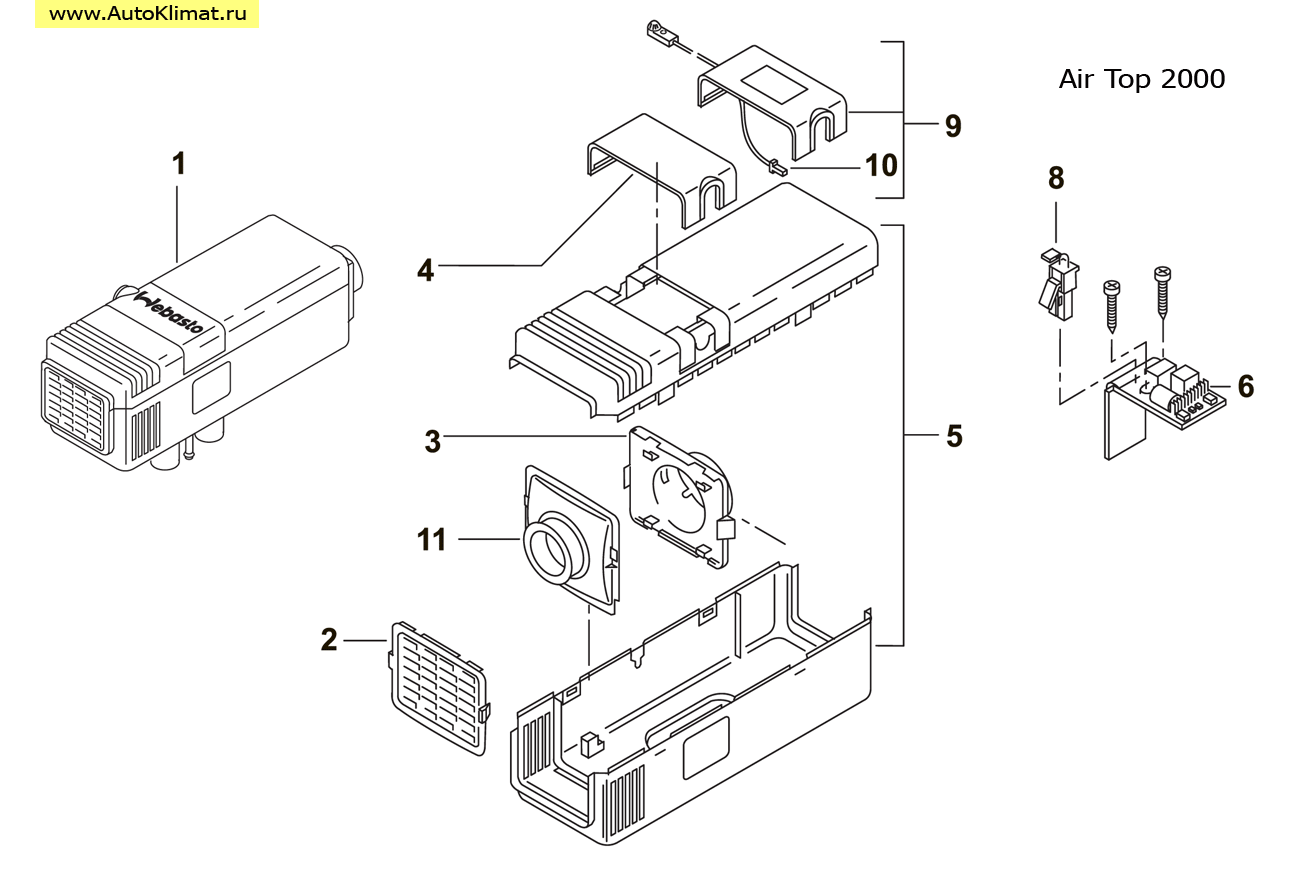 www.AutoKlimat.ru

Air Top 2000

1
Webasto
9
10
4
8
6
3
5
11
2