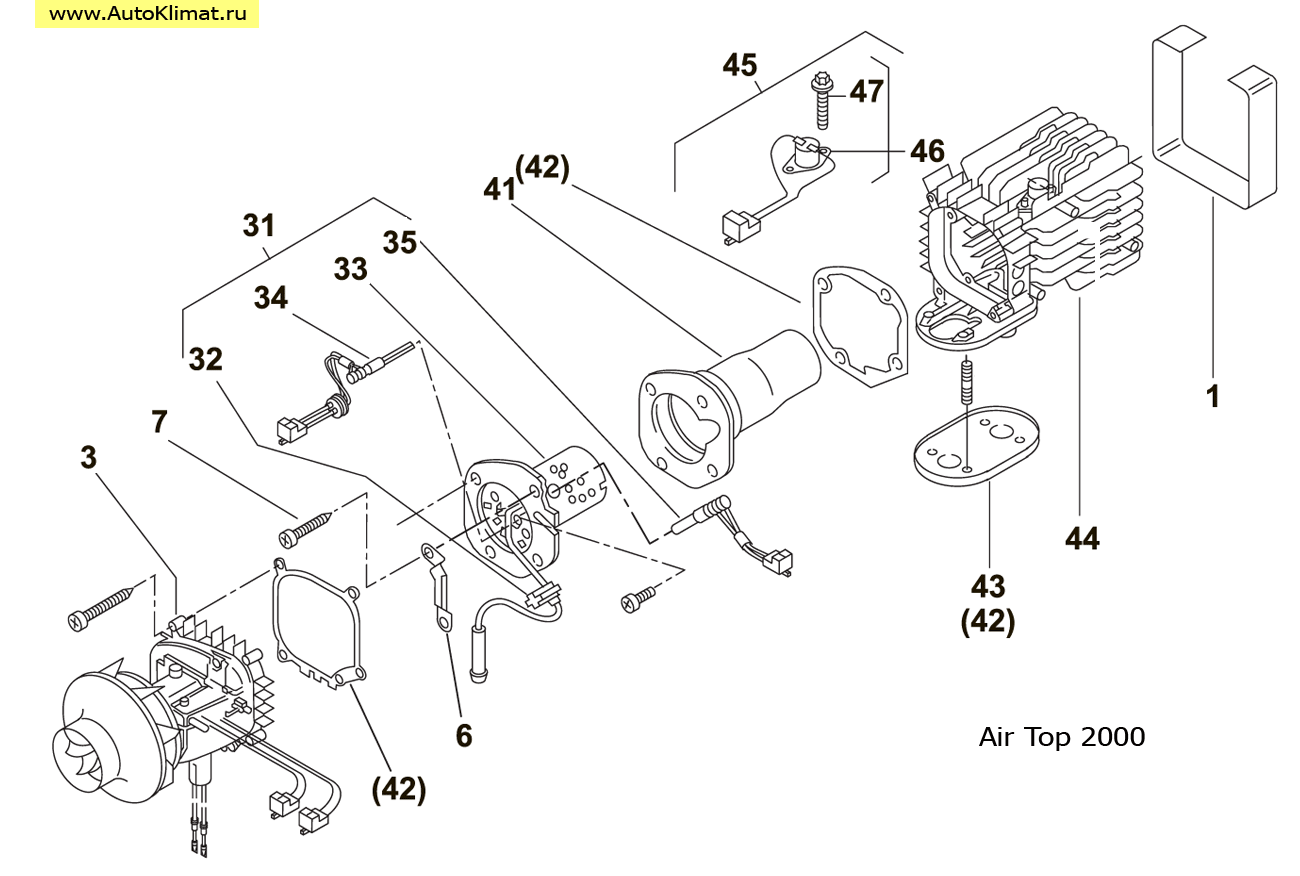 www.AutoKlimat.ru

45
47
46
(42)
41
31
35
33
34
32
7
3
1
44
43
(42)
6
(42)

Air Top 2000