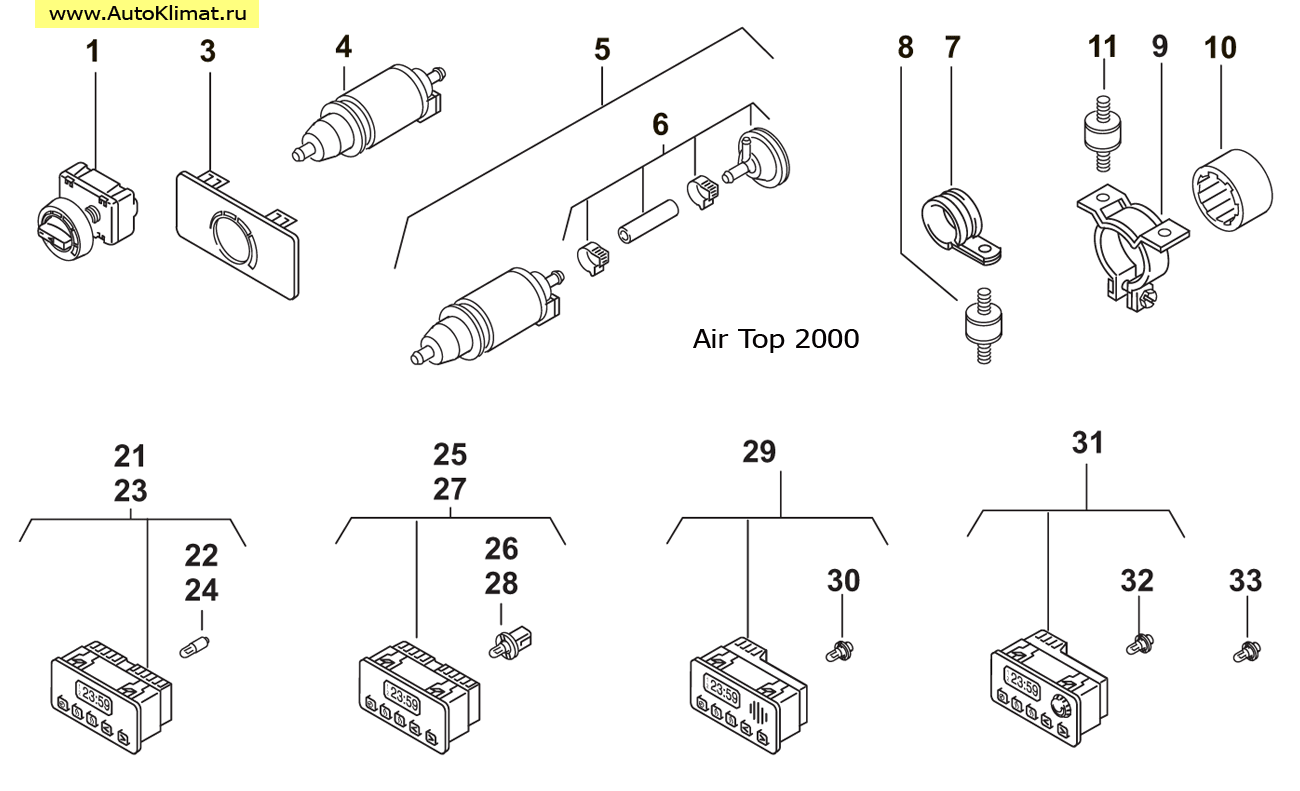 www.AutoKlimat.ru

1
3
4
5
6
8
7
11
9
10

Air Top 2000

21
23
22
24
23:59

25
27
26
28
23:59

29
30
23:59

31
32
33
23:59