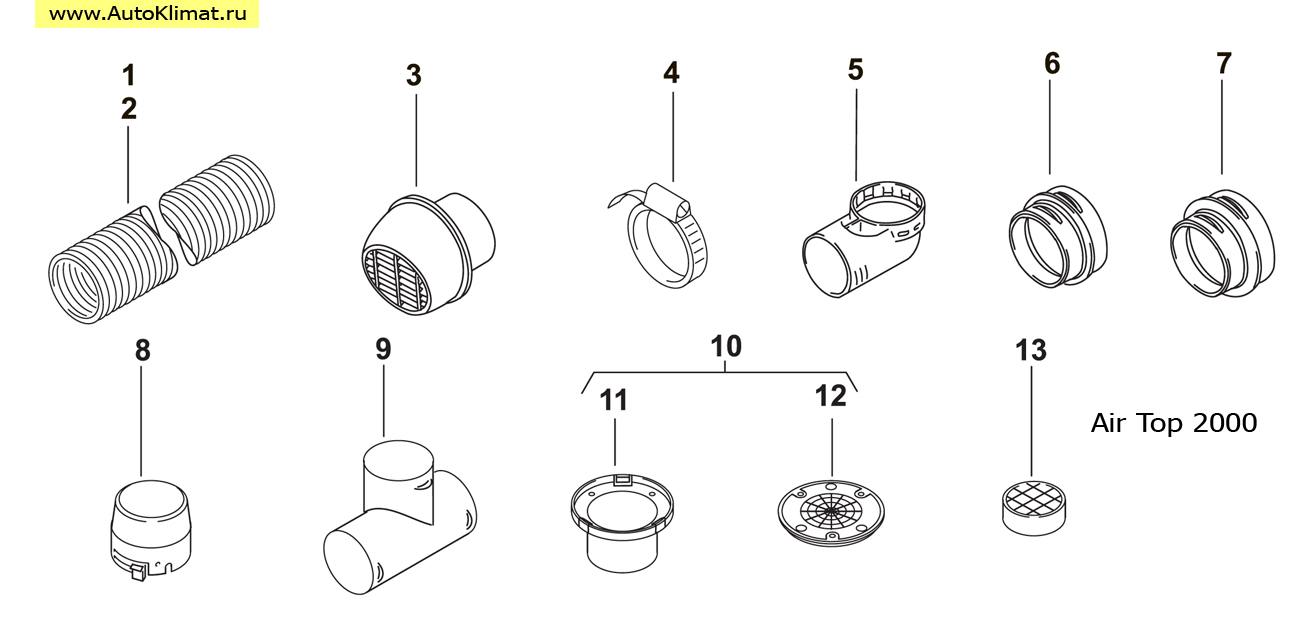 www.AutoKlimat.ru

1
2
3
4
5
6
7
8
9
10
11
12
13

Air Top 2000