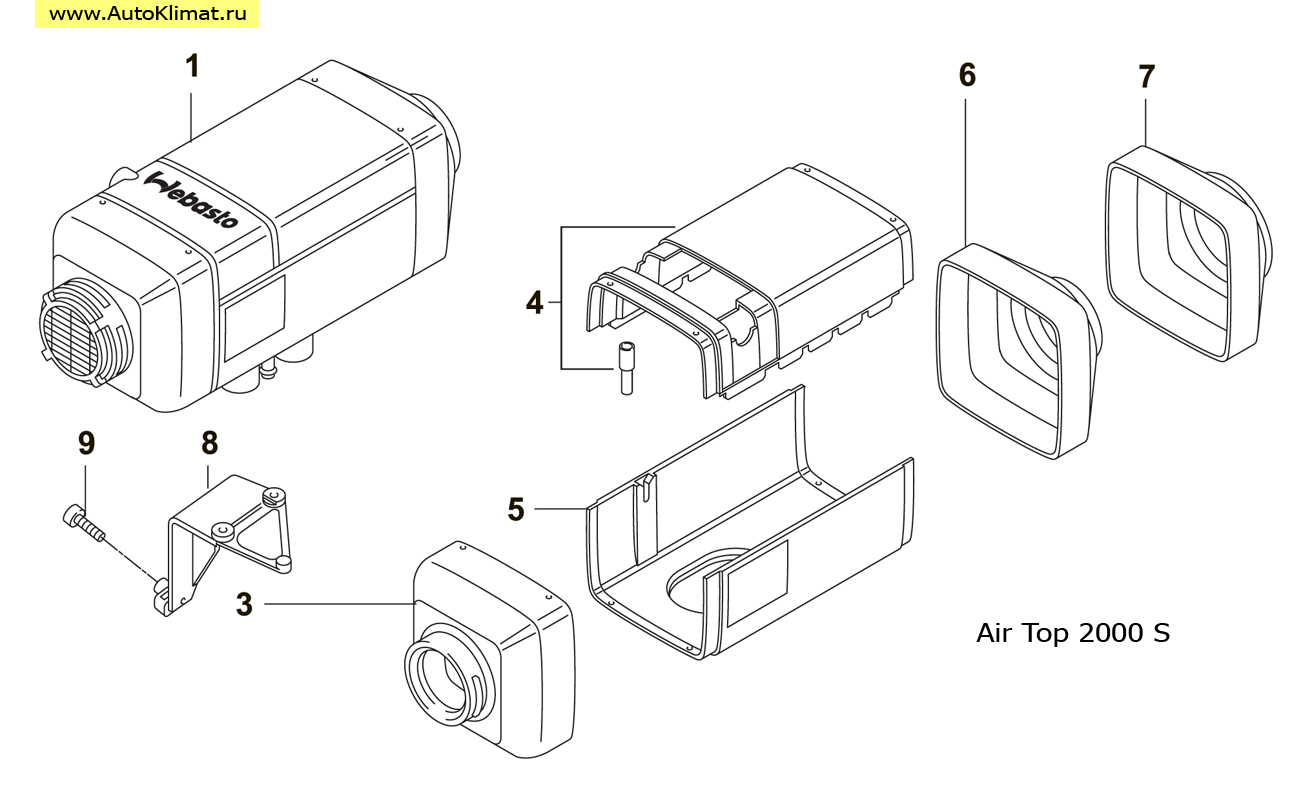 www.AutoKlimat.ru

1

Webasto

6

7

4

9

8

5

3

Air Top 2000 S