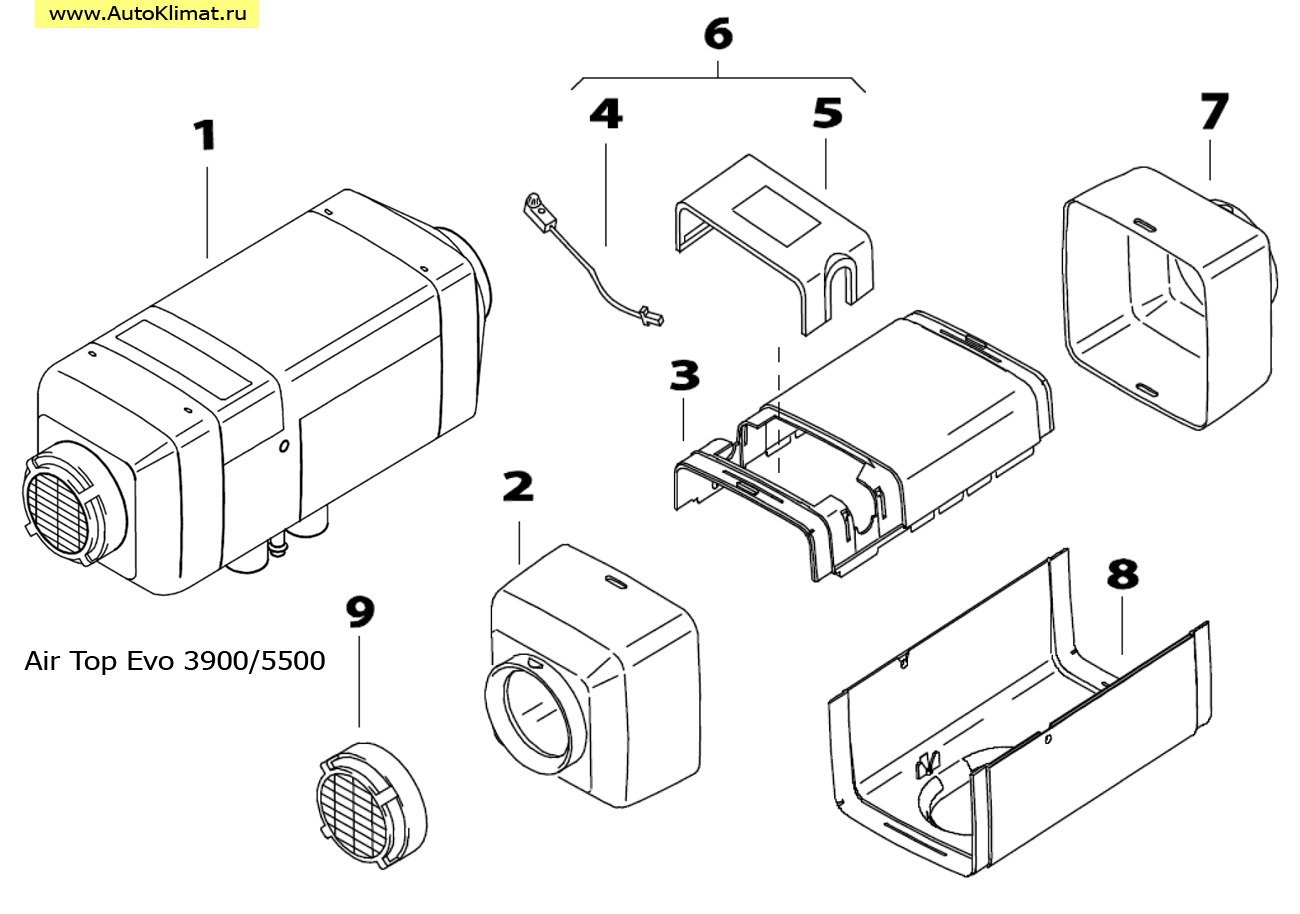 www.AutoKlimat.ru

6

1

4

5

7

3

2

8

9

Air Top Evo 3900/5500