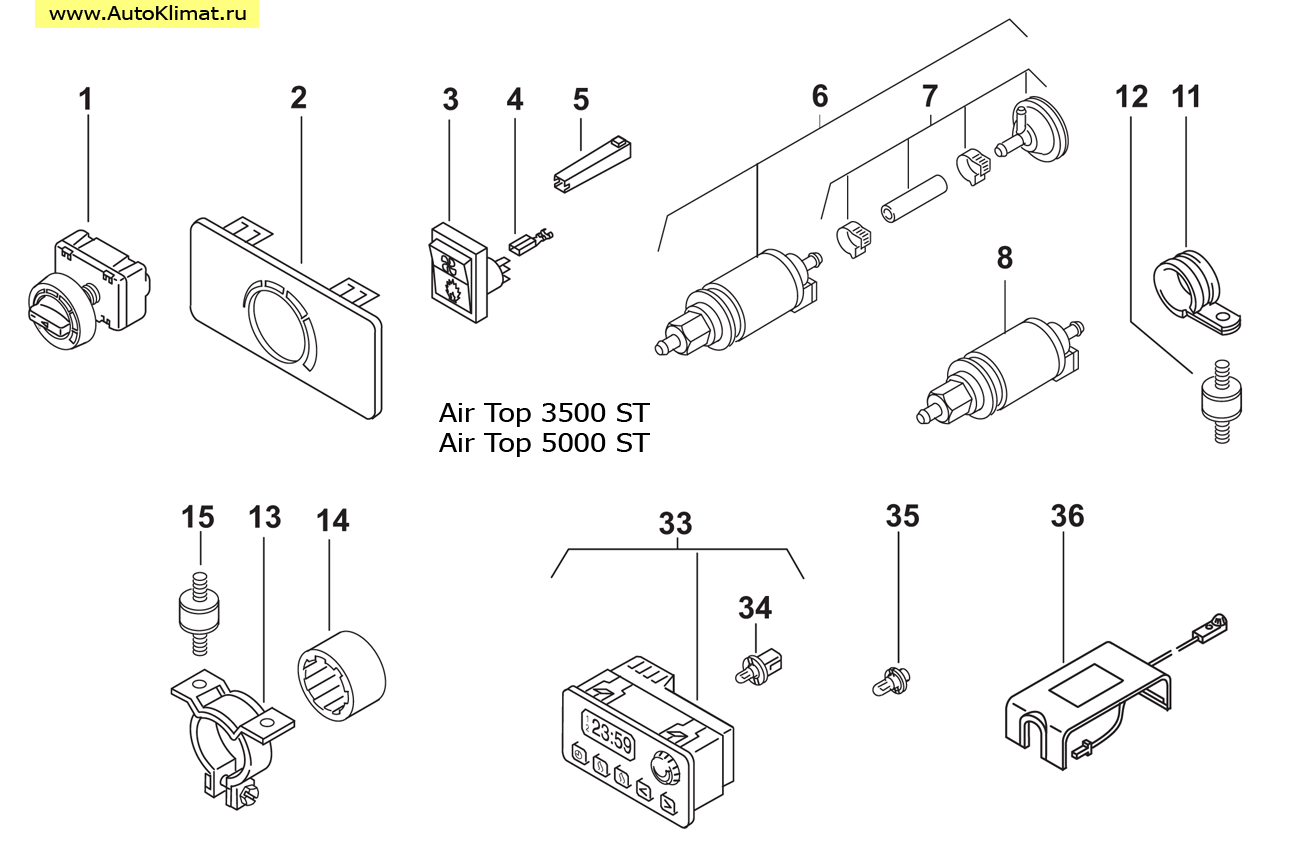 www.AutoKlimat.ru

1
2
3
4
5
6
7
12
11
8

Air Top 3500 ST
Air Top 5000 ST

15
13
14
33
34
35
36

23:59