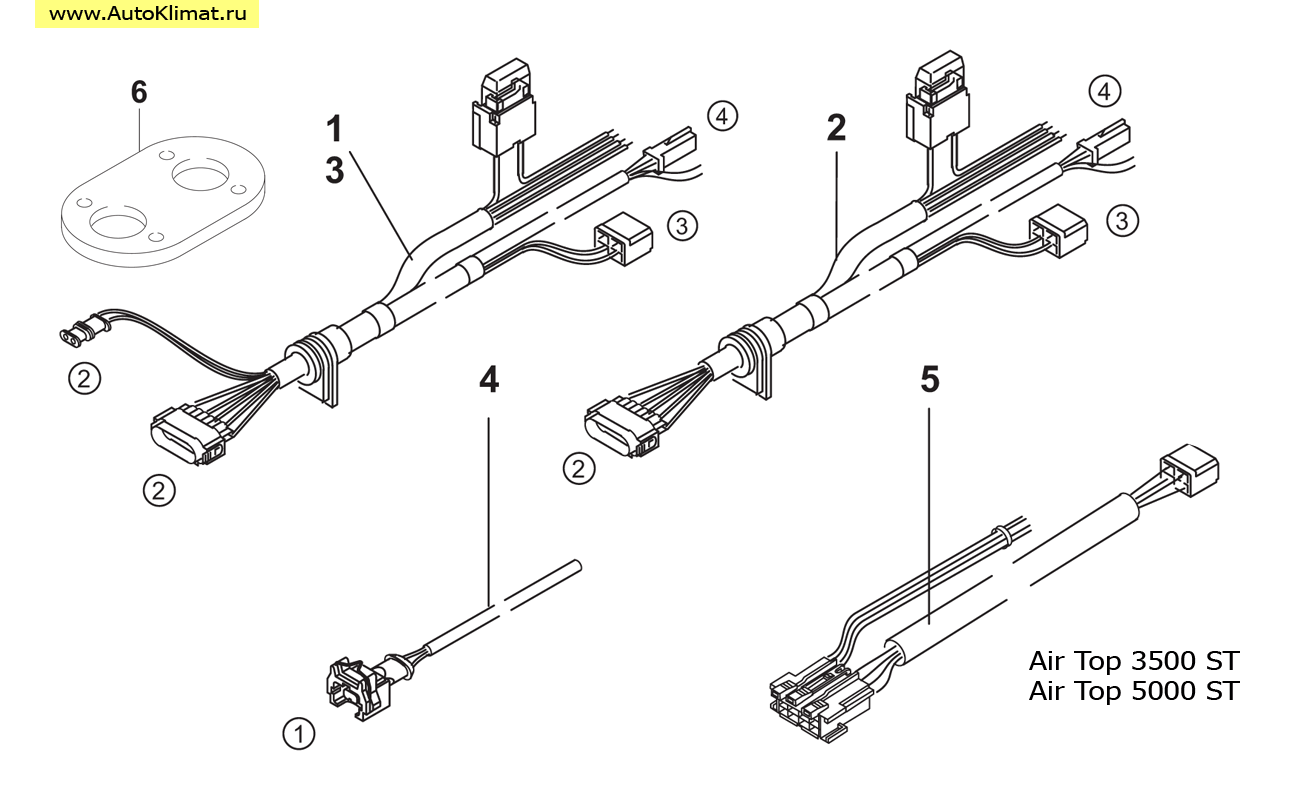 www.AutoKlimat.ru

6

1
3

4

3

2

2

2

4

3

2

4

1

5

Air Top 3500 ST
Air Top 5000 ST