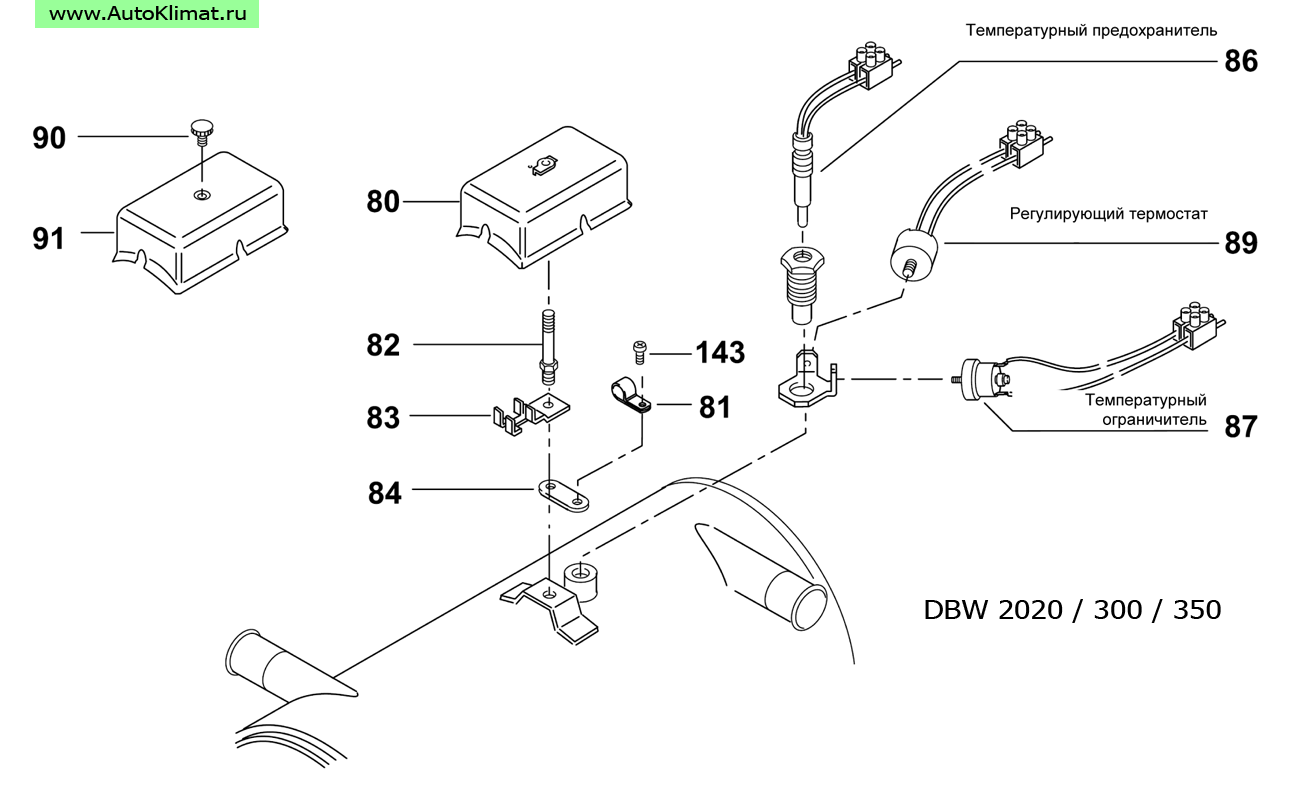 www.AutoKlimat.ru

Температурный предохранитель

86

90

91

80

Регулирующий термостат

89

82

143

83

81

Температурный ограничитель

87

84

DBW 2020 / 300 / 350