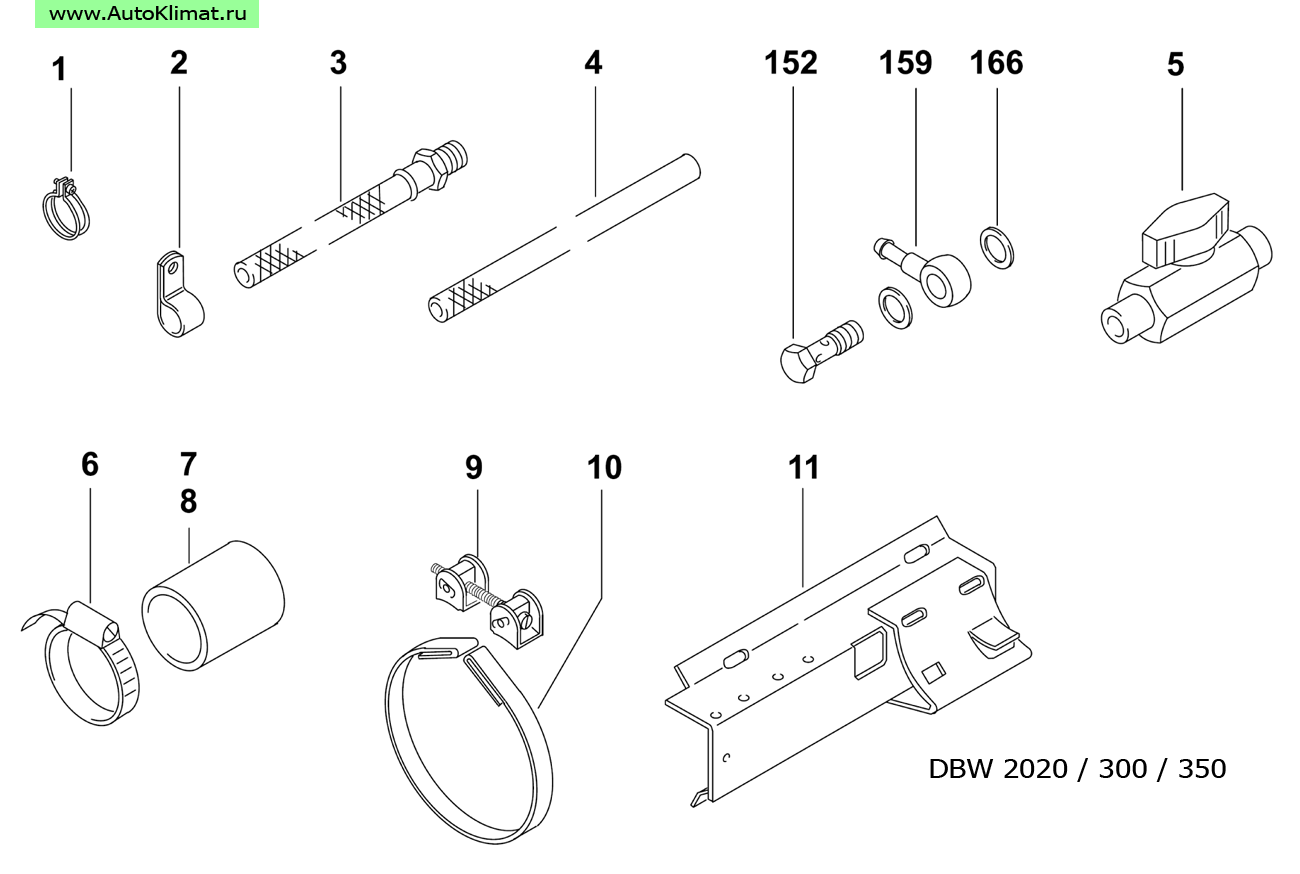 www.AutoKlimat.ru

1
2
3
4
152
159
166
5

6
7
8
9
10
11

DBW 2020 / 300 / 350