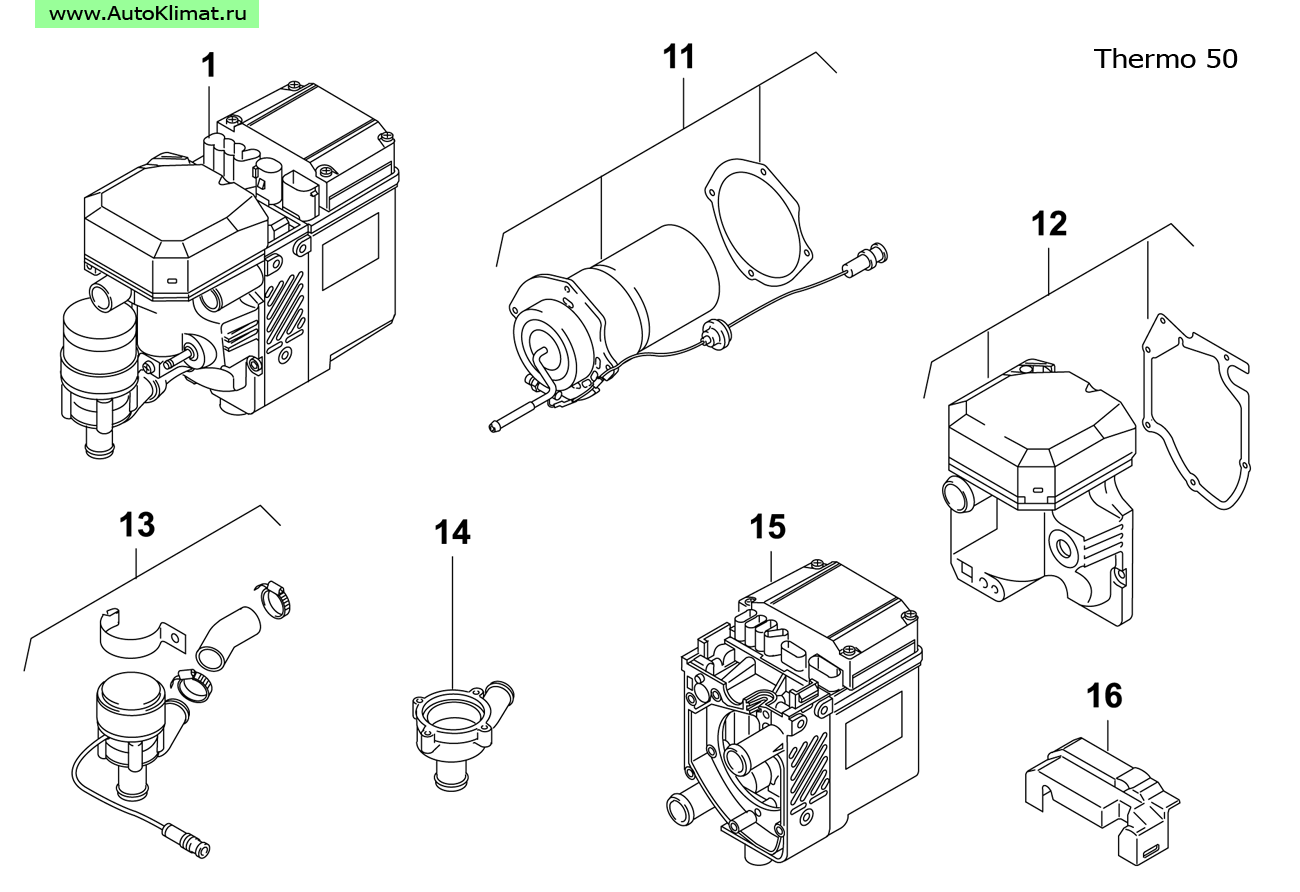 www.AutoKlimat.ru

Thermo 50

1

11

12

13

14

15

16