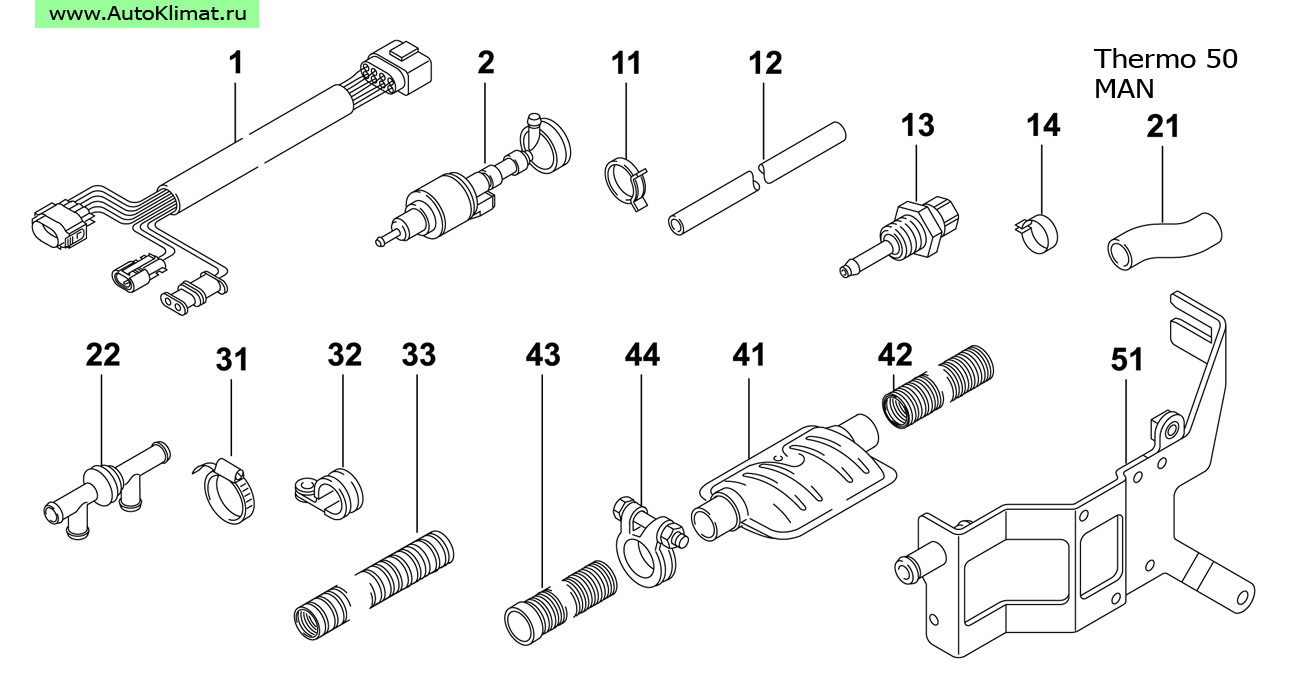 www.AutoKlimat.ru

Thermo 50
MAN

1
2
11
12
13
14
21
22
31
32
33
43
44
41
42
51