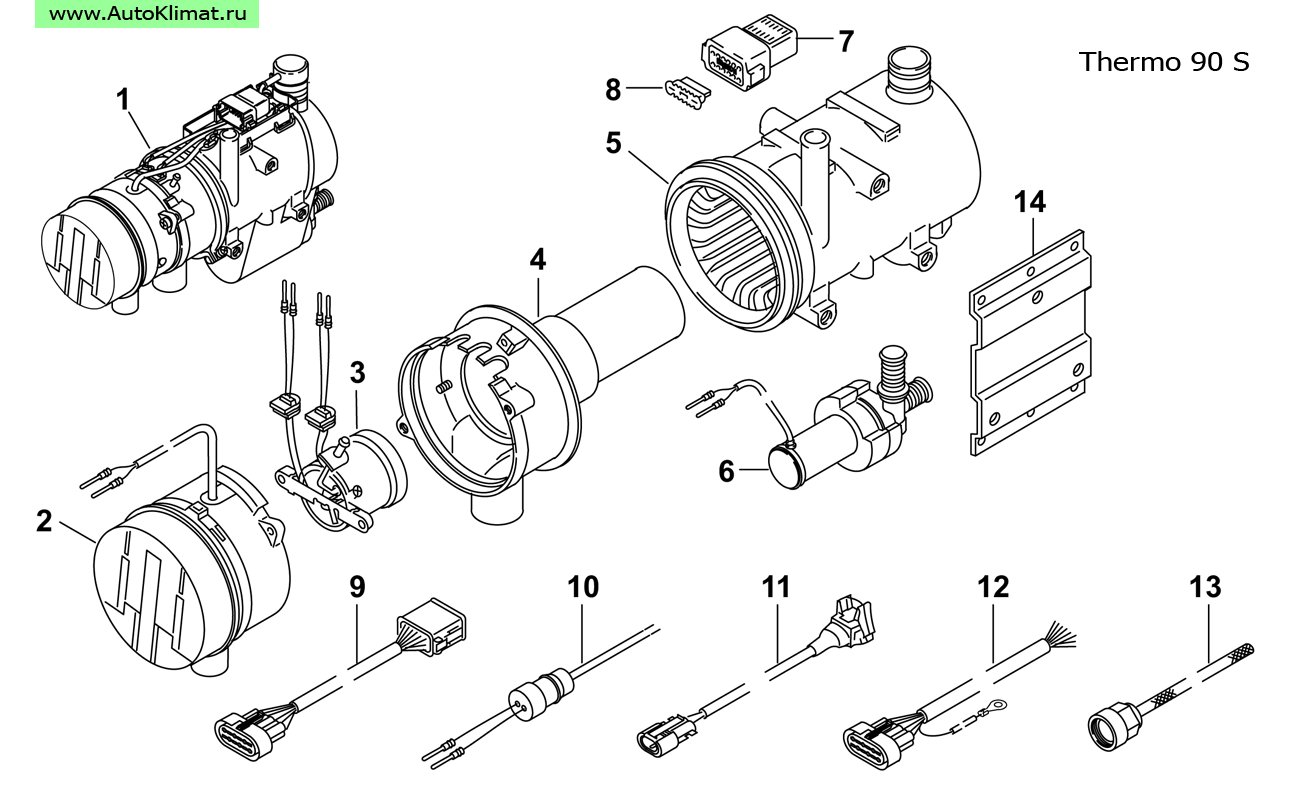 www.AutoKlimat.ru

Thermo 90 S

1
7
8
5
14
4
3
6
2
9
10
11
12
13