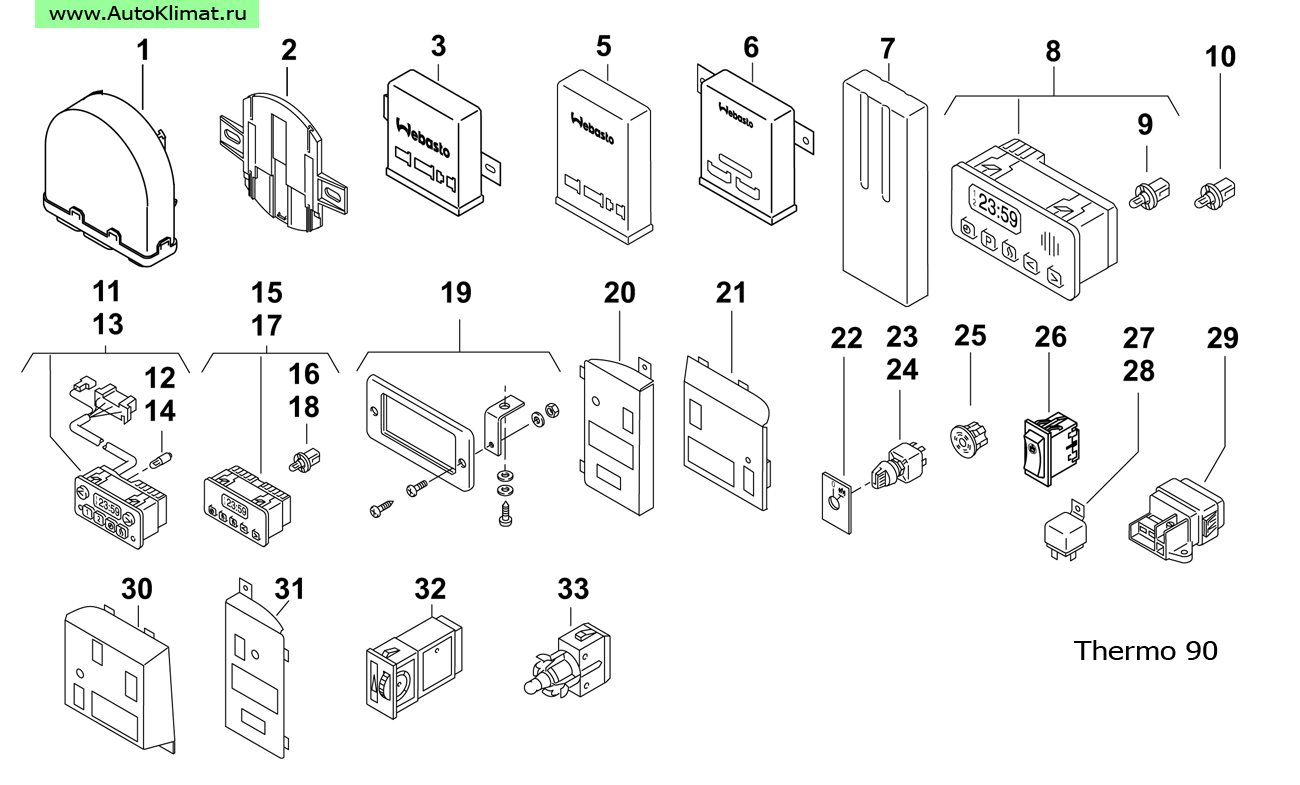 www.AutoKlimat.ru

1
2
3
Webasto
5
Webasto
6
Webasto
7
8
23:59
9
10

11
13
12
14
23:59
15
17
16
18
23:59
19
20
21
22
23
24
25
26
27
28
29

30
31
32
33

Thermo 90