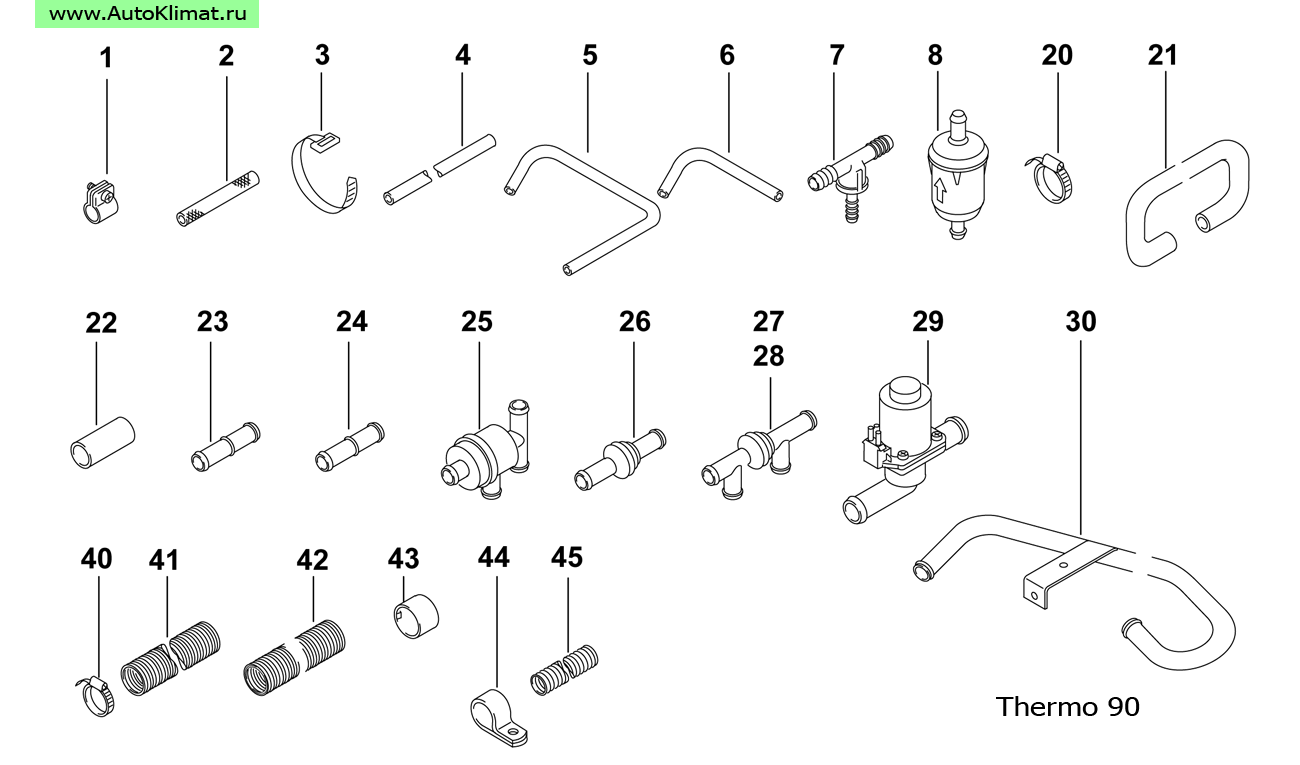 www.AutoKlimat.ru

1 2 3 4 5 6 7 8 20 21

22 23 24 25 26 27 28 29 30

40 41 42 43 44 45

Thermo 90