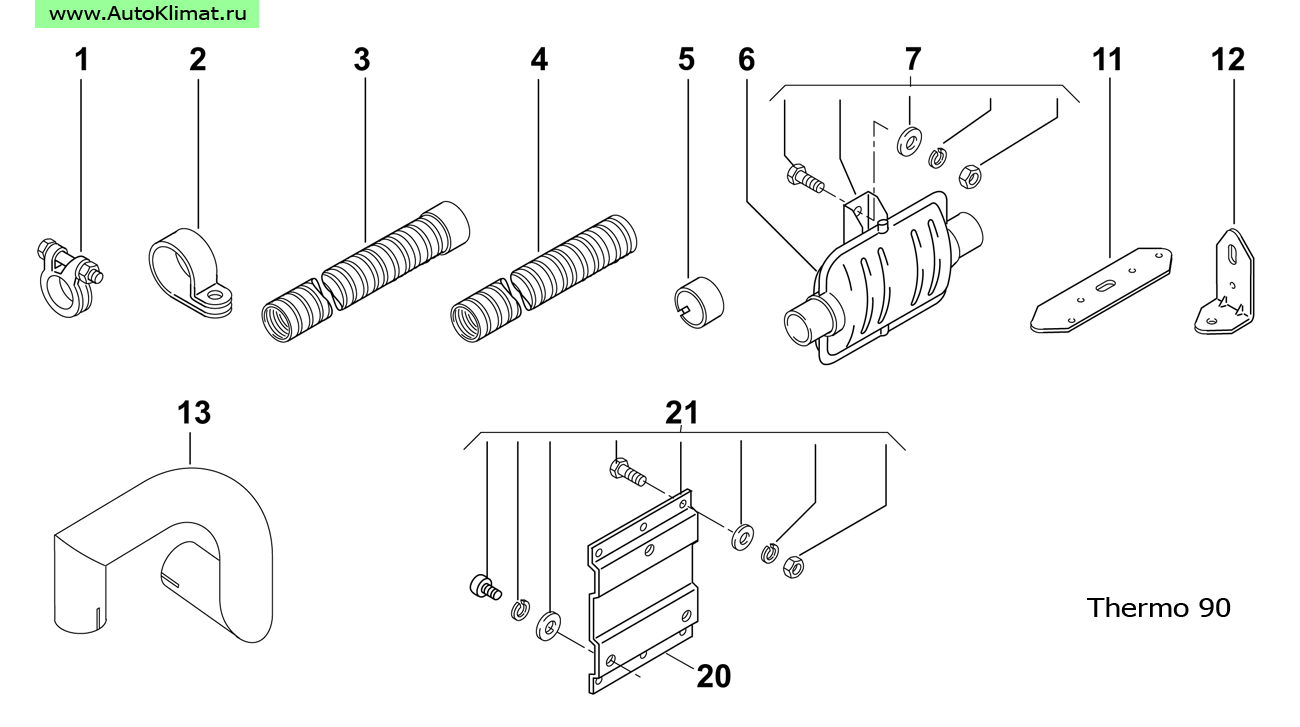 www.AutoKlimat.ru

1 2 3 4 5 6 7 11 12

13

21

20

Thermo 90