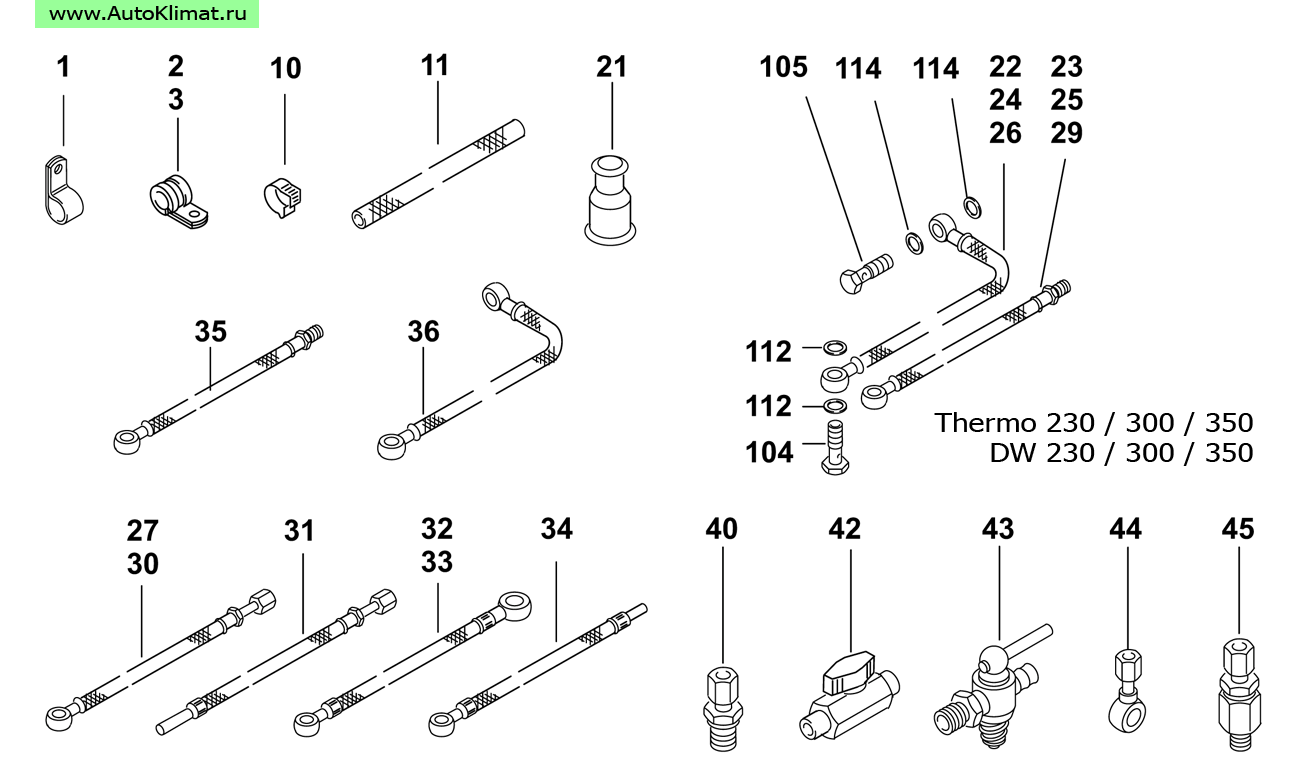 www.AutoKlimat.ru

1
2
3
10
11
21
105
114
114
22
24
26
23
25
29

35
36
112
112
104

Thermo 230 / 300 / 350
DW 230 / 300 / 350

27
30
31
32
33
34
40
42
43
44
45