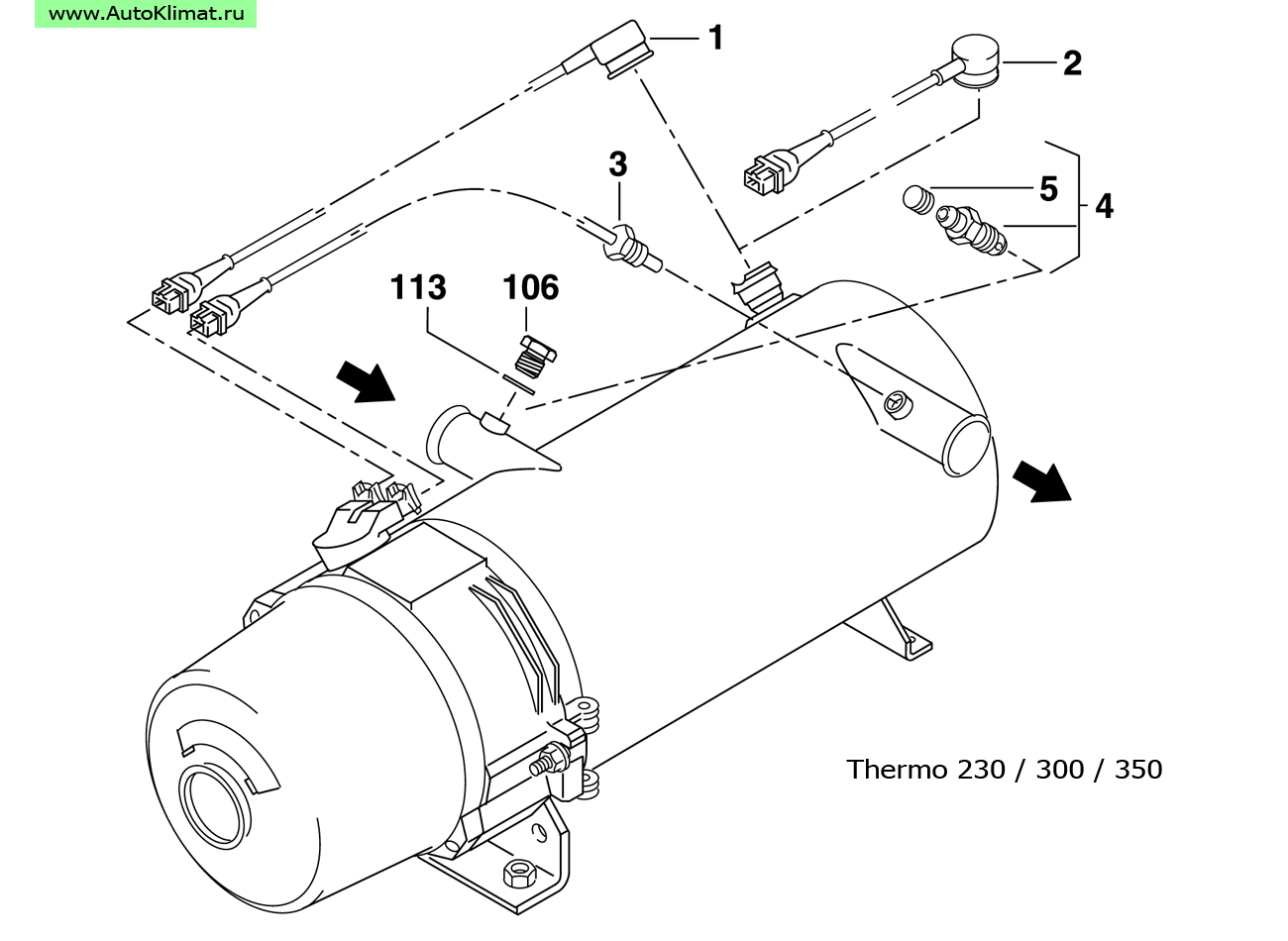 www.AutoKlimat.ru

1

2

3

5

4

113

106

Thermo 230 / 300 / 350