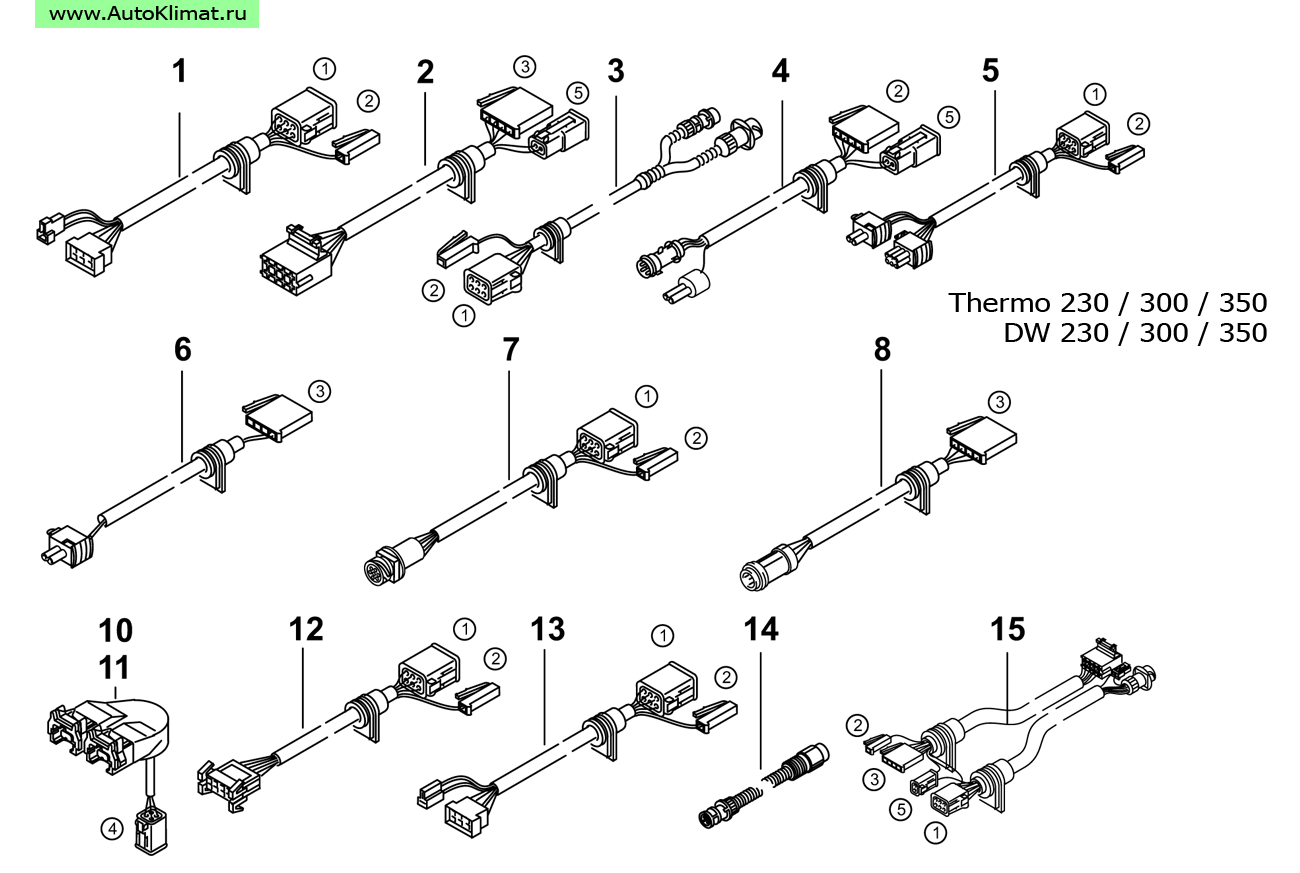 www.AutoKlimat.ru

1 ① ②
2 ③ ⑤
3 ② ①
4 ② ⑤
5 ① ②

Thermo 230 / 300 / 350
DW 230 / 300 / 350

6 ③
7 ① ②
8 ③

10
11
④
12 ① ②
13 ① ②
14
15 ② ③ ⑤ ①