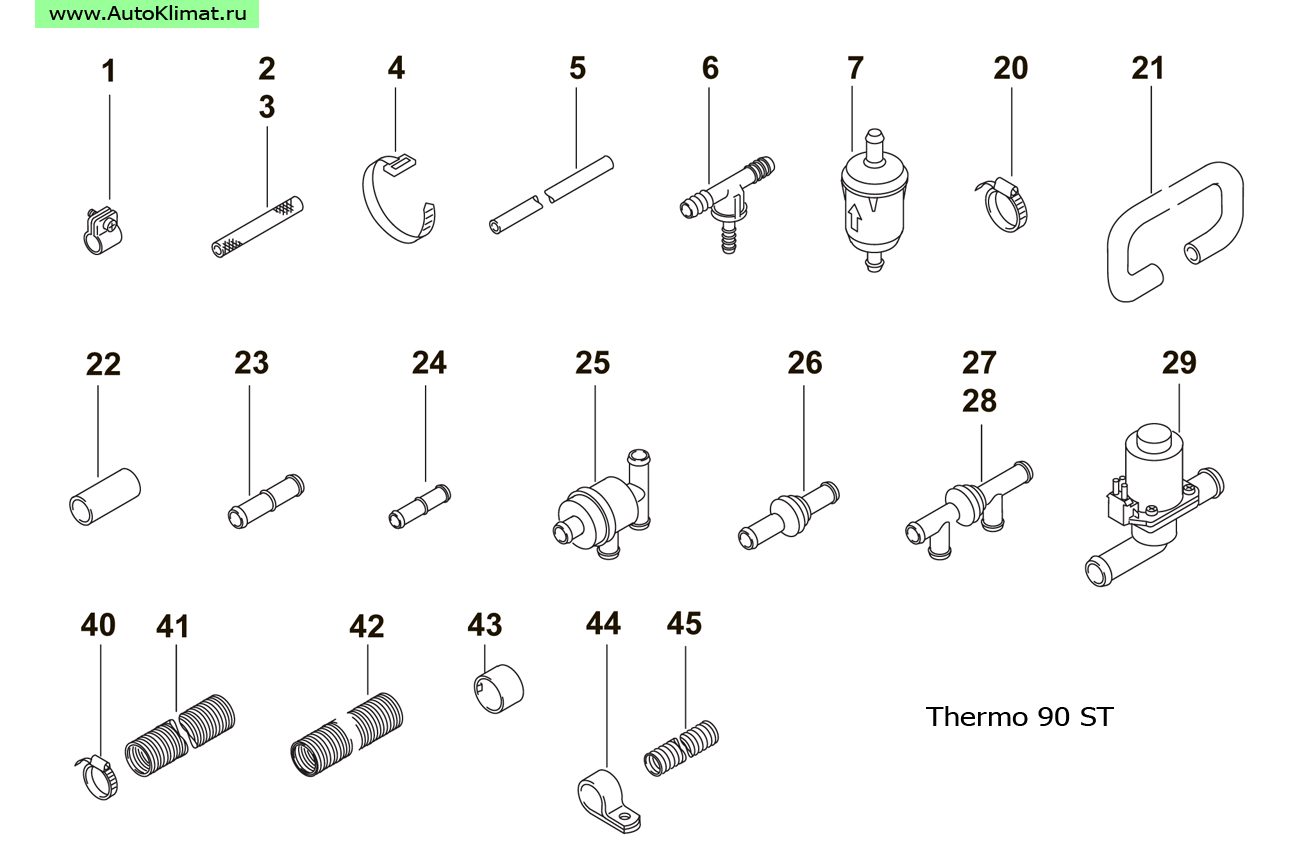 www.AutoKlimat.ru

1
2
3
4
5
6
7
20
21

22
23
24
25
26
27
28
29

40
41
42
43
44
45

Thermo 90 ST