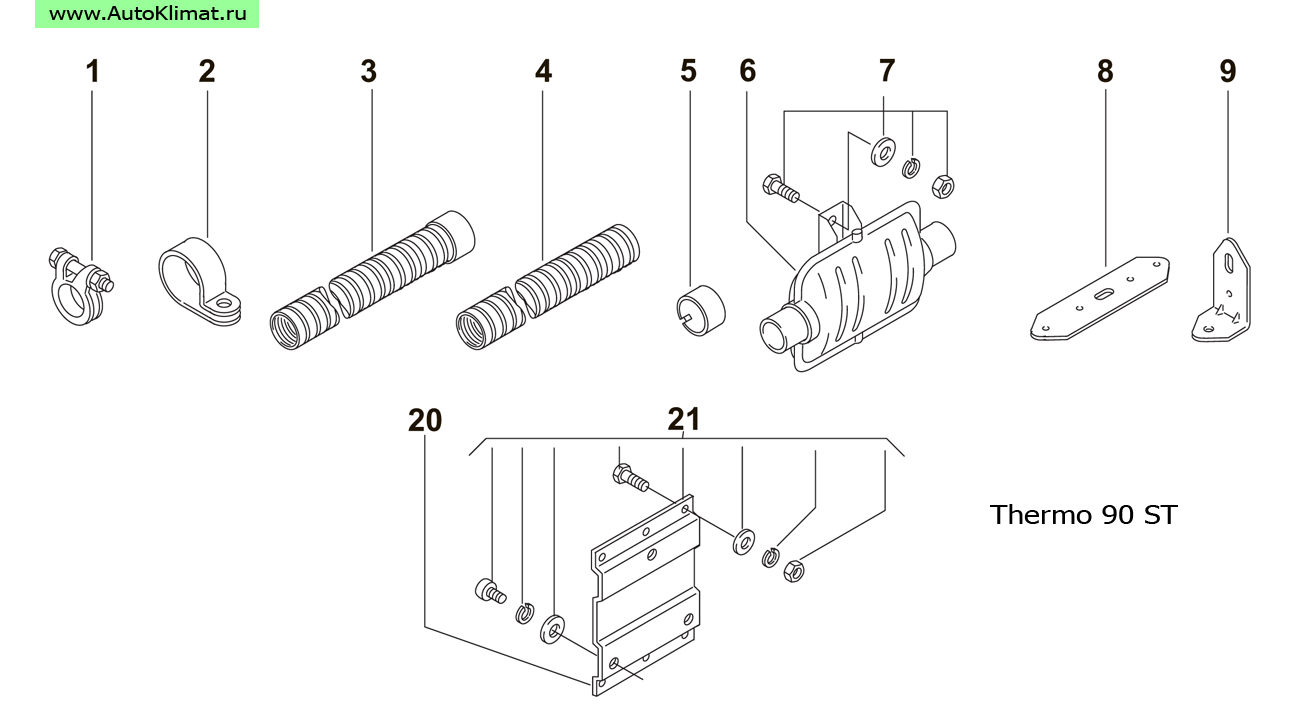 www.AutoKlimat.ru

1 2 3 4 5 6 7 8 9

20 21

Thermo 90 ST